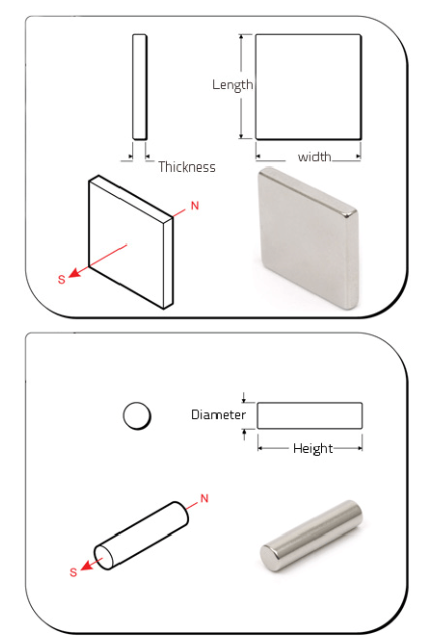 Length

Thickness

width

N

S

Diameter

Height

N

S